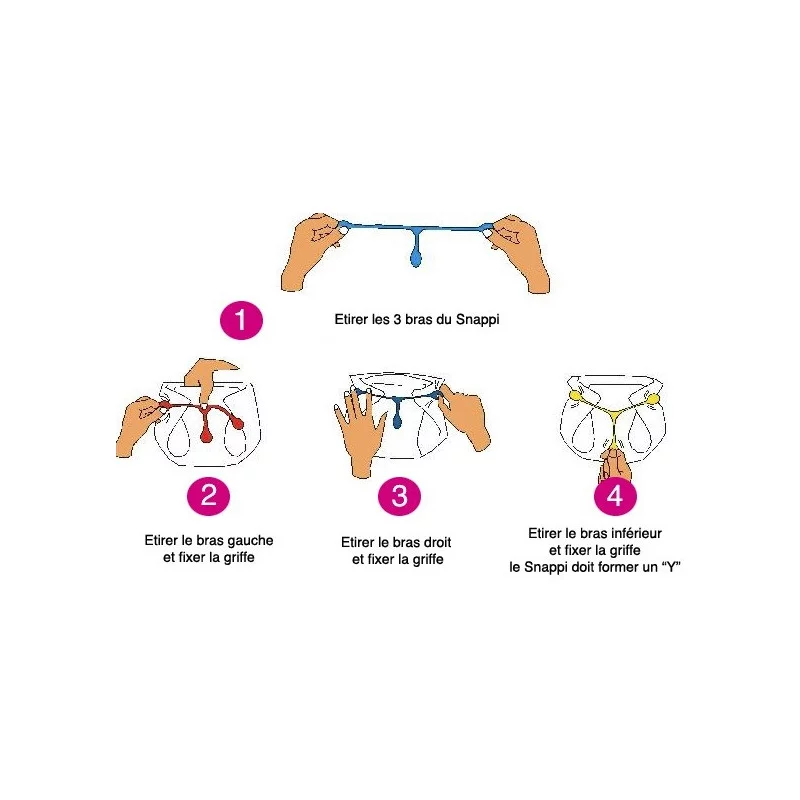 1

Etirer les 3 bras du Snappi

2

Etirer le bras gauche et fixer la griffe

3

Etirer le bras droit et fixer la griffe

4

Etirer le bras inférieur et fixer la griffe le Snappi doit former un “Y”