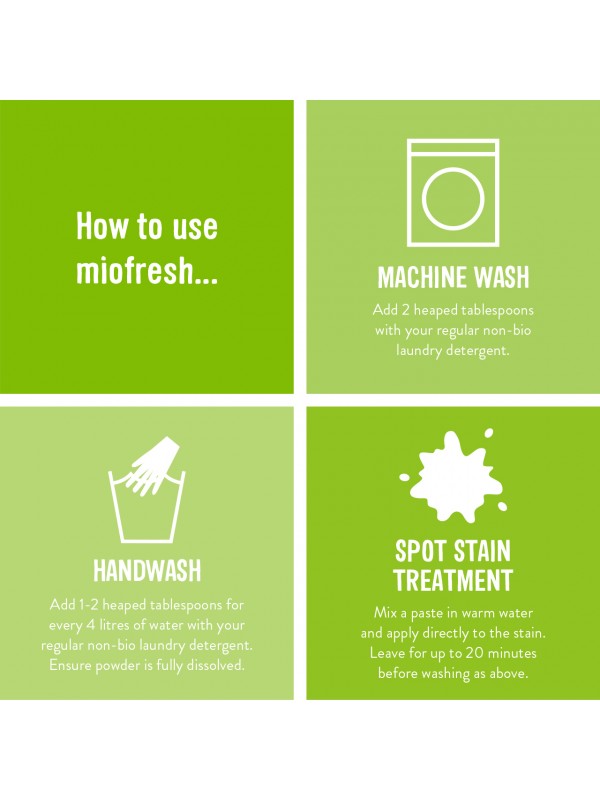 How to use miofresh...

MACHINE WASH

Add 2 heaped tablespoons with your regular non-bio laundry detergent.

HANDWASH

Add 1-2 heaped tablespoons for every 4 litres of water with your regular non-bio laundry detergent. Ensure powder is fully dissolved.

SPOT STAIN TREATMENT

Mix a paste in warm water and apply directly to the stain. Leave for up to 20 minutes before washing as above.